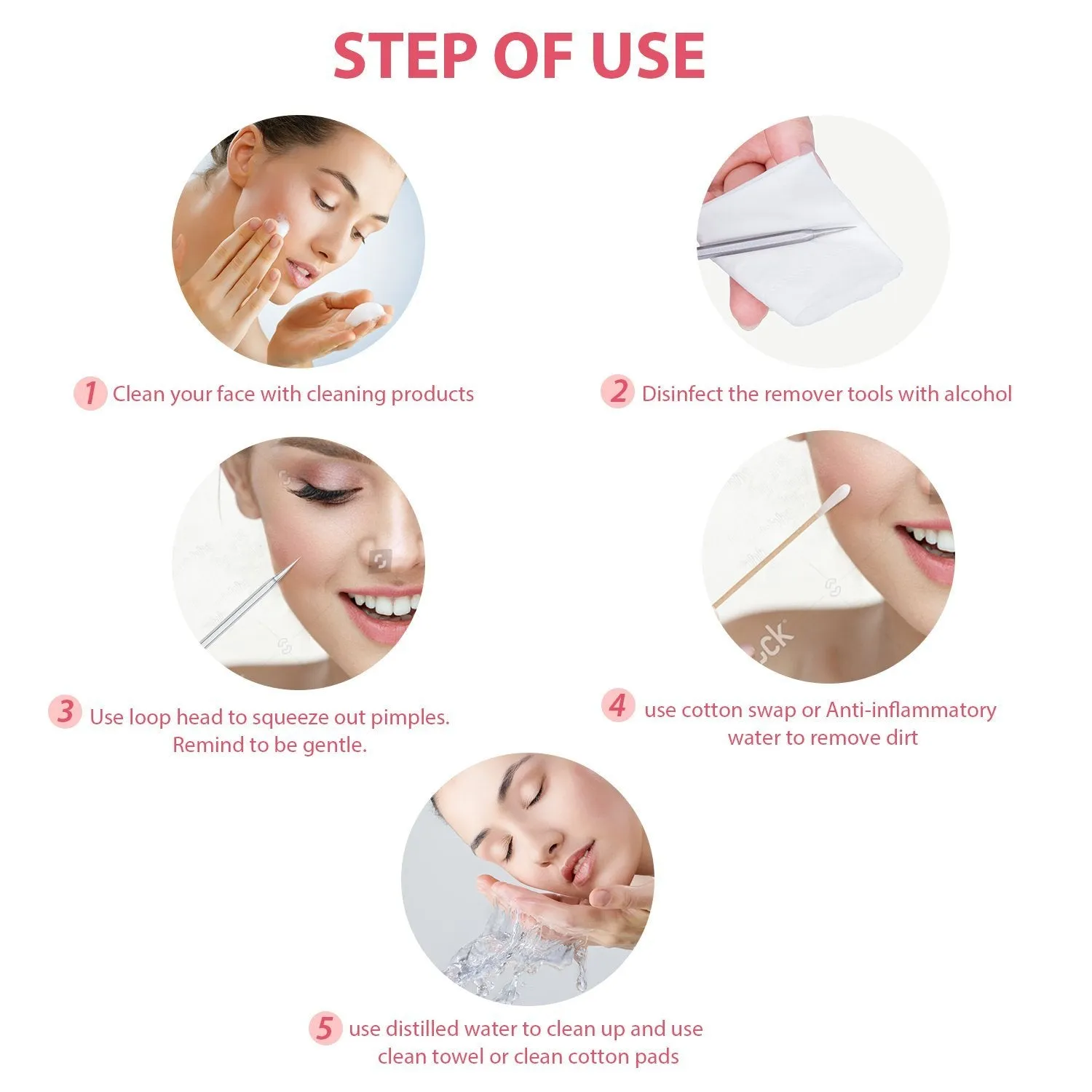 STEP OF USE

1 Clean your face with cleaning products

2 Disinfect the remover tools with alcohol

3 Use loop head to squeeze out pimples. Remind to be gentle.

4 use cotton swap or Anti-inflammatory water to remove dirt

5 use distilled water to clean up and use clean towel or clean cotton pads